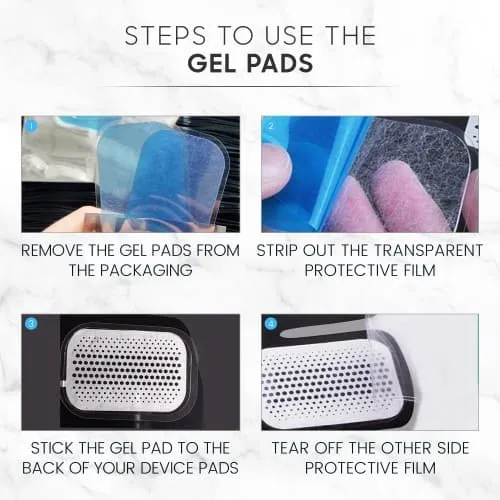 STEPS TO USE THE
GEL PADS

1

REMOVE THE GEL PADS FROM THE PACKAGING

2

STRIP OUT THE TRANSPARENT PROTECTIVE FILM

3

STICK THE GEL PAD TO THE BACK OF YOUR DEVICE PADS

4

TEAR OFF THE OTHER SIDE PROTECTIVE FILM